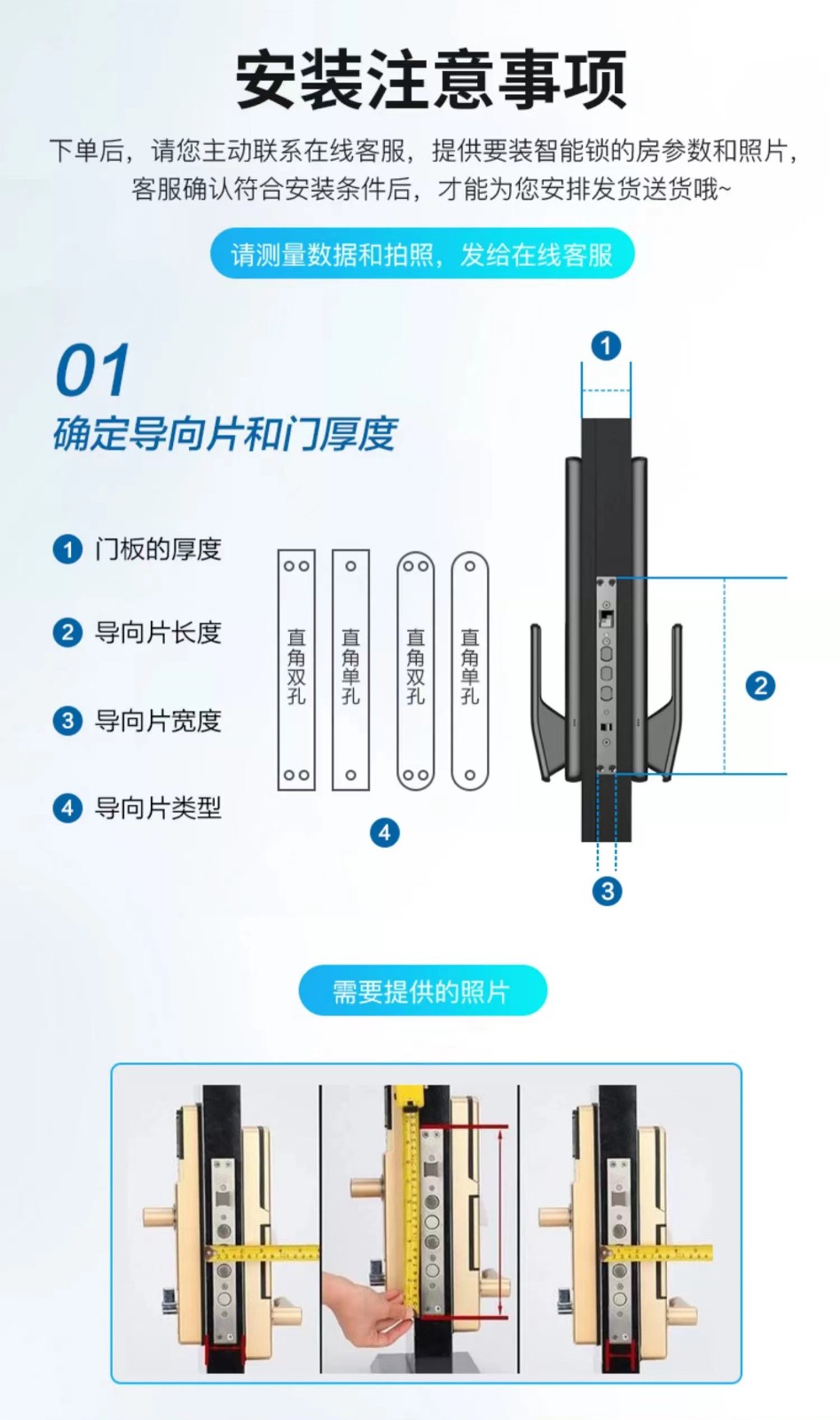 安装注意事项

下单后，请您主动联系在线客服，提供要装智能锁的房参数和照片，客服确认符合安装条件后，才能为您安排发货送货哦~

请测量数据和拍照，发给在线客服

01
确定导向片和门厚度

1 门板的厚度

2 导向片长度

3 导向片宽度

4 导向片类型

直角双孔

直角单孔

直角双孔

直角单孔

4

1

2

3

需要提供的照片